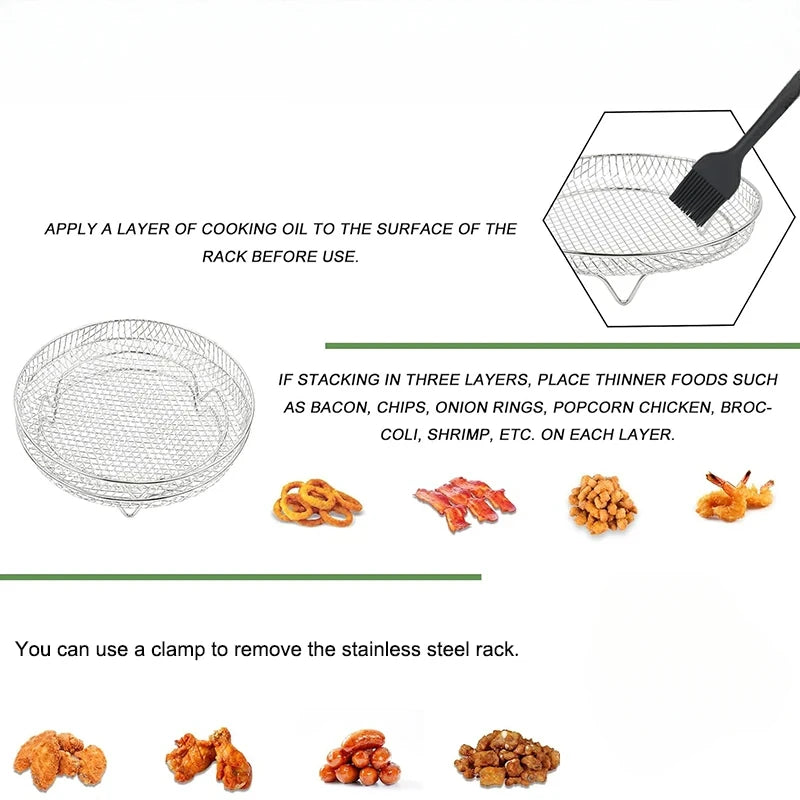 APPLY A LAYER OF COOKING OIL TO THE SURFACE OF THE RACK BEFORE USE.

IF STACKING IN THREE LAYERS, PLACE THINNER FOODS SUCH AS BACON, CHIPS, ONION RINGS, POPCORN CHICKEN, BROCCOLI, SHRIMP, ETC. ON EACH LAYER.

You can use a clamp to remove the stainless steel rack.