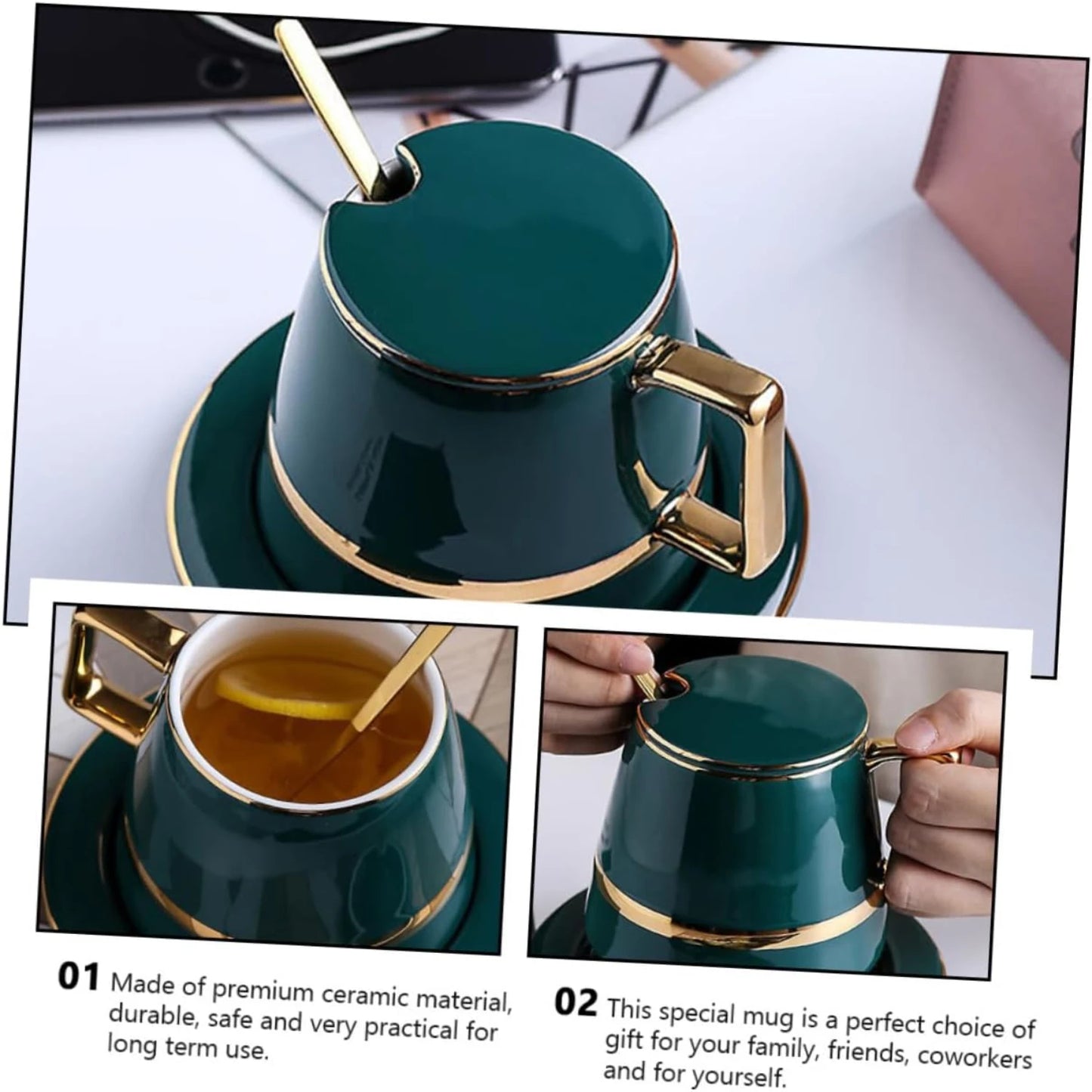 01 Made of premium ceramic material, durable, safe and very practical for long term use.

02 This special mug is a perfect choice of gift for your family, friends, coworkers and for yourself.