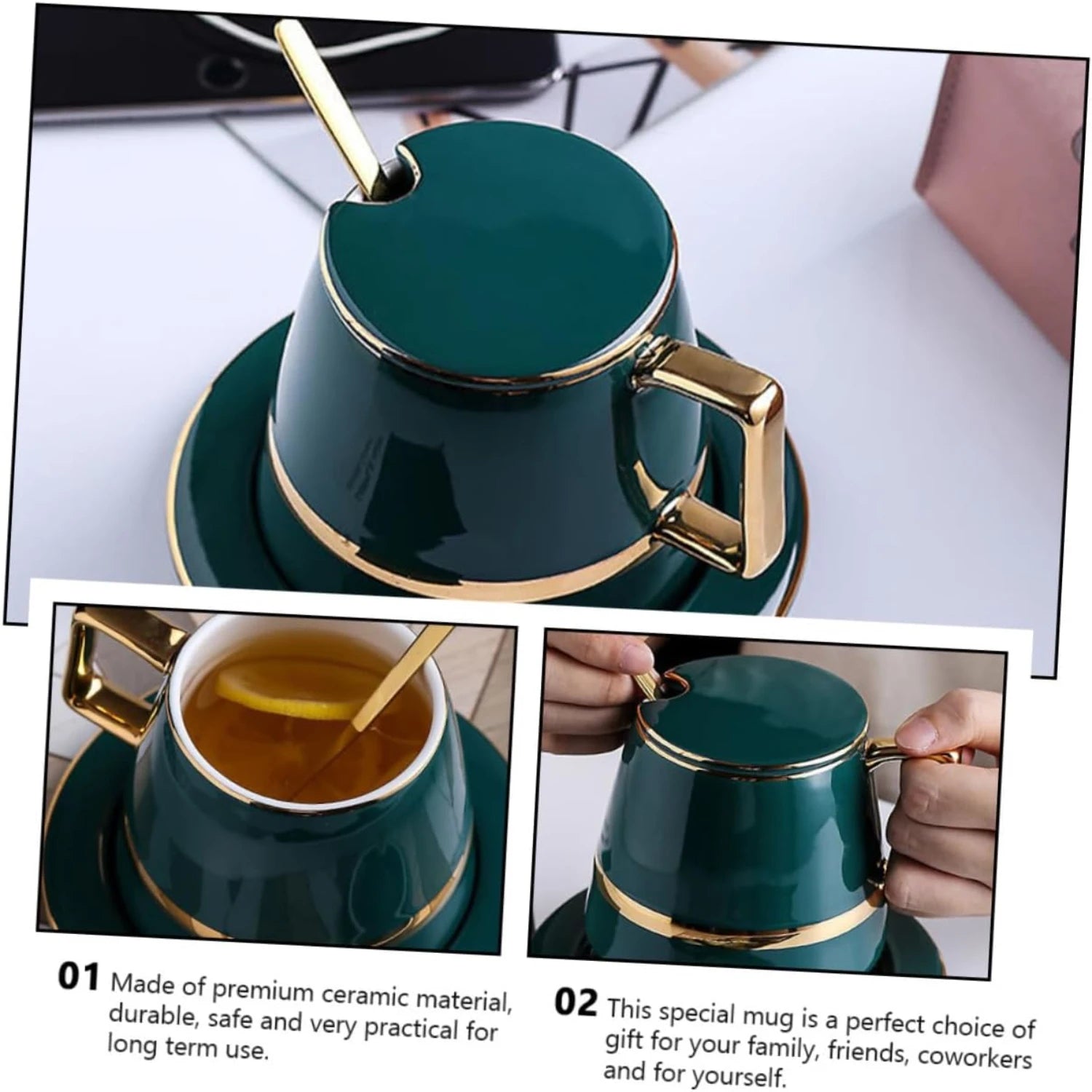 01 Made of premium ceramic material, durable, safe and very practical for long term use.

02 This special mug is a perfect choice of gift for your family, friends, coworkers and for yourself.