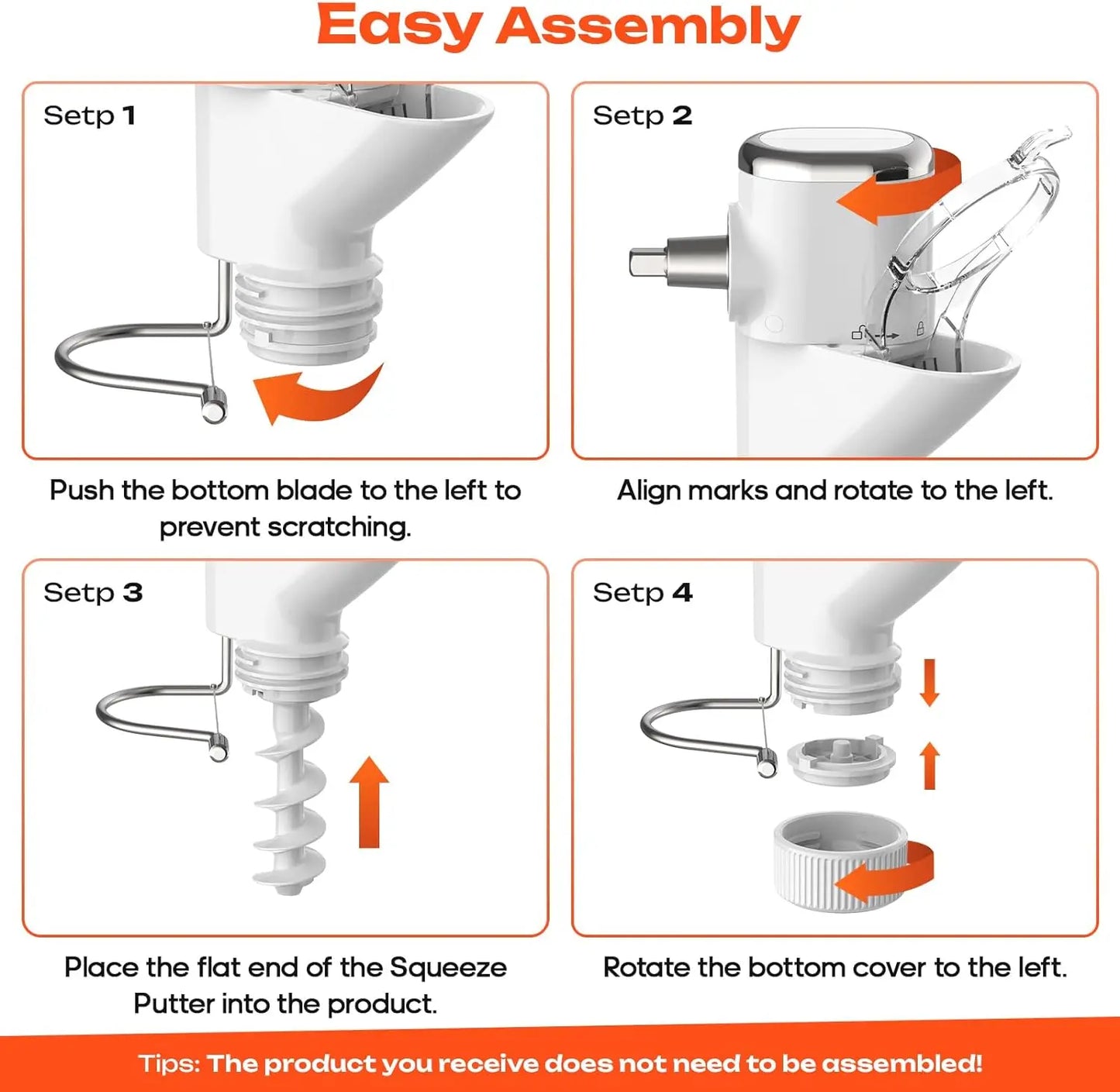 Easy Assembly

Setp 1

Push the bottom blade to the left to prevent scratching.

Setp 2

Align marks and rotate to the left.

Setp 3

Place the flat end of the Squeeze Putter into the product.

Setp 4

Rotate the bottom cover to the left.

Tips: The product you receive does not need to be assembled!