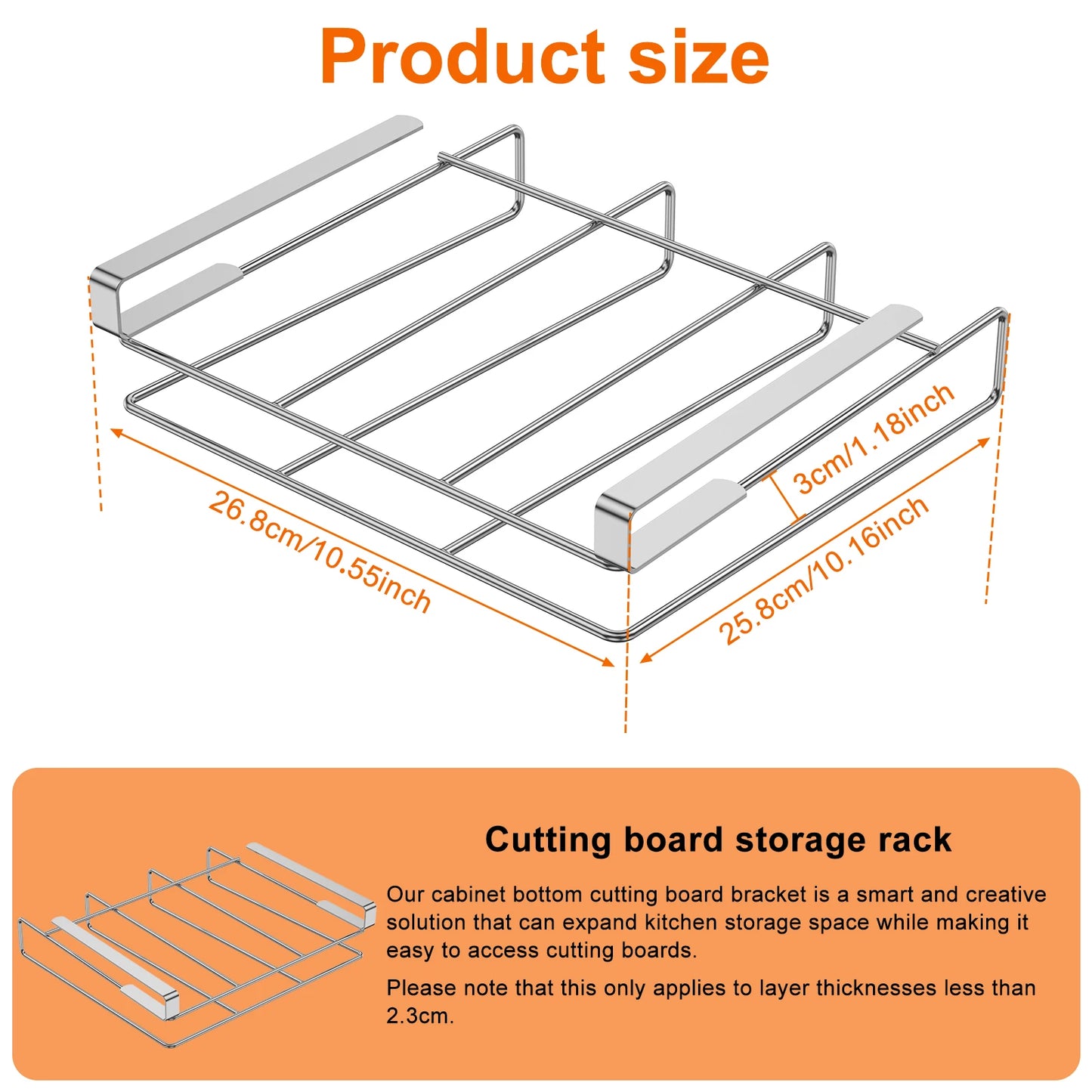 Product size

26.8cm/10.55inch

3cm/1.18inch

25.8cm/10.16inch

Cutting board storage rack

Our cabinet bottom cutting board bracket is a smart and creative solution that can expand kitchen storage space while making it easy to access cutting boards.

Please note that this only applies to layer thicknesses less than 2.3cm.