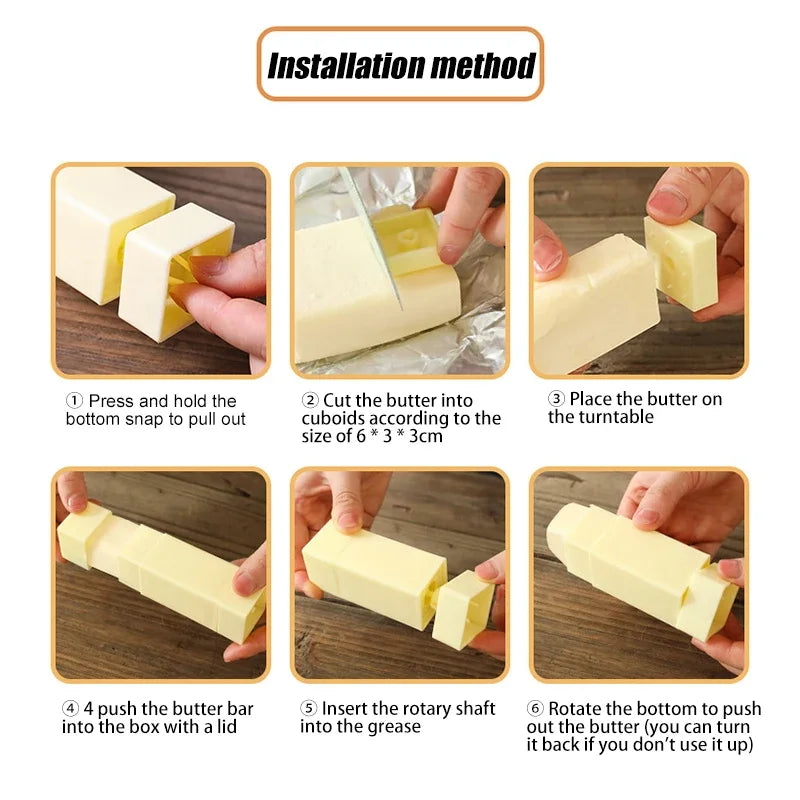 Installation method

① Press and hold the bottom snap to pull out

② Cut the butter into cuboids according to the size of 6 * 3 * 3cm

③ Place the butter on the turntable

④ 4 push the butter bar into the box with a lid

⑤ Insert the rotary shaft into the grease

⑥ Rotate the bottom to push out the butter (you can turn it back if you don't use it up)