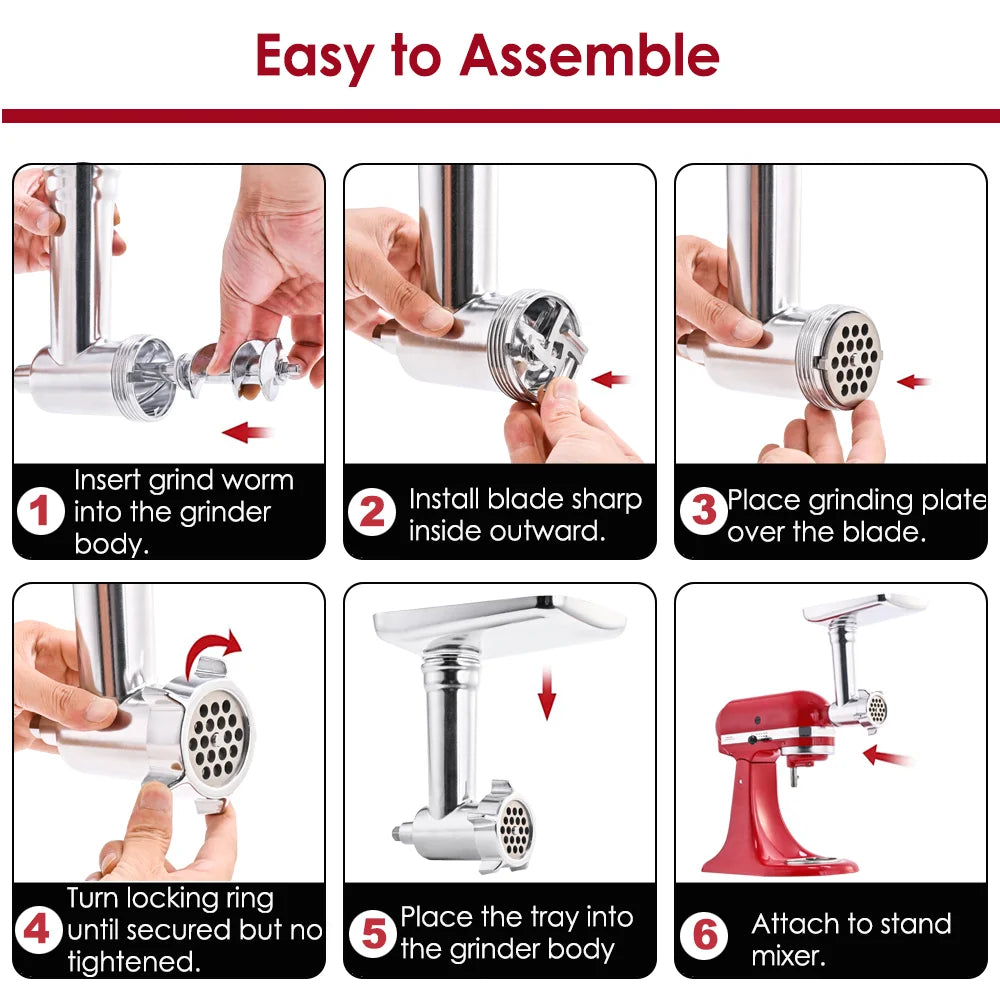 Easy to Assemble

1 Insert grind worm into the grinder body.

2 Install blade sharp inside outward.

3 Place grinding plate over the blade.

4 Turn locking ring until secured but no tightened.

5 Place the tray into the grinder body

6 Attach to stand mixer.